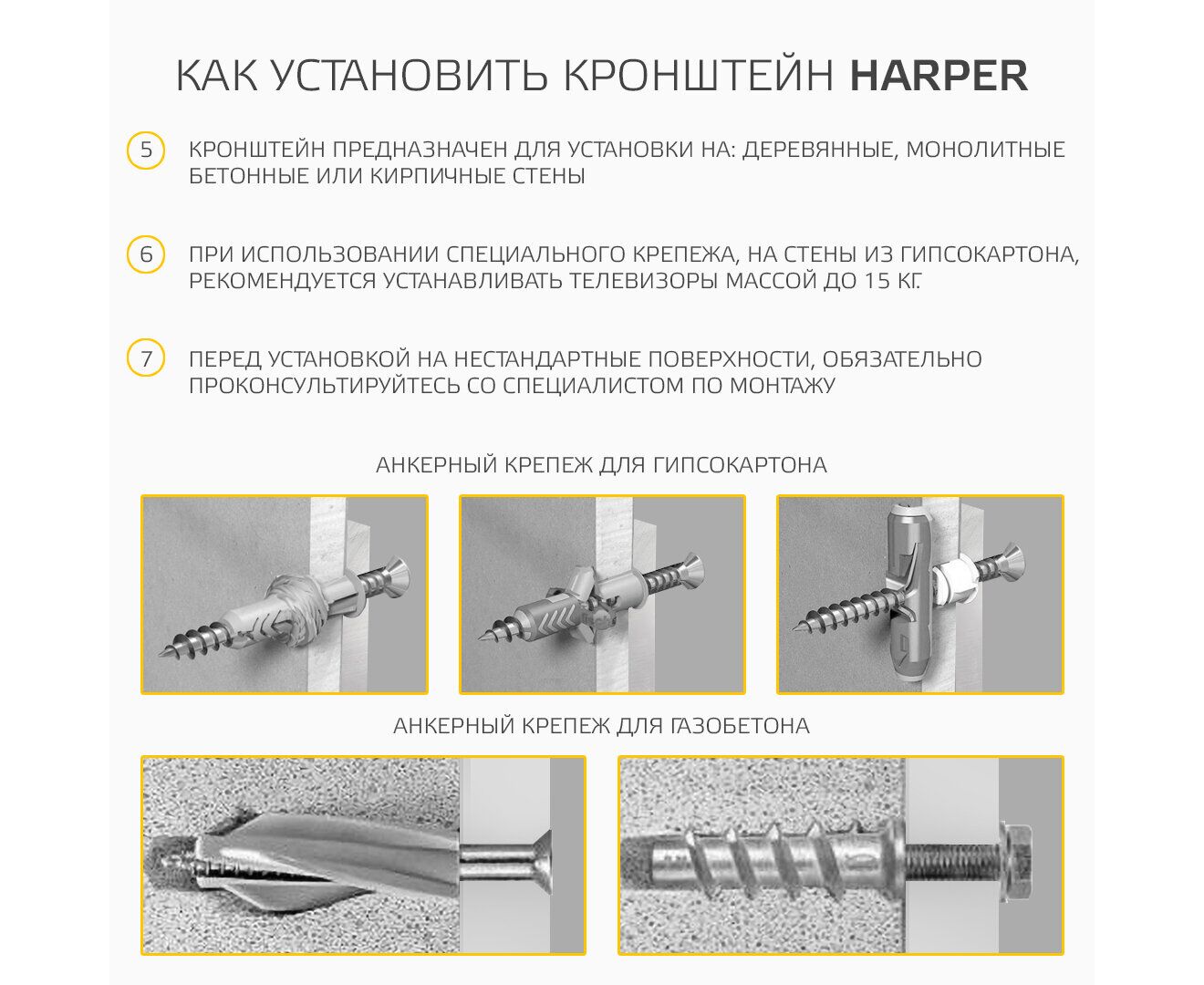 КАК УСТАНОВИТЬ КРОНШТЕЙН HARPER

5 КРОНШТЕЙН ПРЕДНАЗНАЧЕН ДЛЯ УСТАНОВКИ НА: ДЕРЕВЯННЫЕ, МОНОЛИТНЫЕ БЕТОННЫЕ ИЛИ КИРПИЧНЫЕ СТЕНЫ

6 ПРИ ИСПОЛЬЗОВАНИИ СПЕЦИАЛЬНОГО КРЕПЕЖА, НА СТЕНЫ ИЗ ГИПСОКАРТОНА, РЕКОМЕНДУЕТСЯ УСТАНАВЛИВАТЬ ТЕЛЕВИЗОРЫ МАССОЙ ДО 15 КГ.

7 ПЕРЕД УСТАНОВКОЙ НА НЕСТАНДАРТНЫЕ ПОВЕРХНОСТИ, ОБЯЗАТЕЛЬНО ПРОКОНСУЛЬТИРУЙТЕСЬ СО СПЕЦИАЛИСТОМ ПО МОНТАЖУ

АНКЕРНЫЙ КРЕПЕЖ ДЛЯ ГИПСОКАРТОНА

АНКЕРНЫЙ КРЕПЕЖ ДЛЯ ГАЗОБЕТОНА