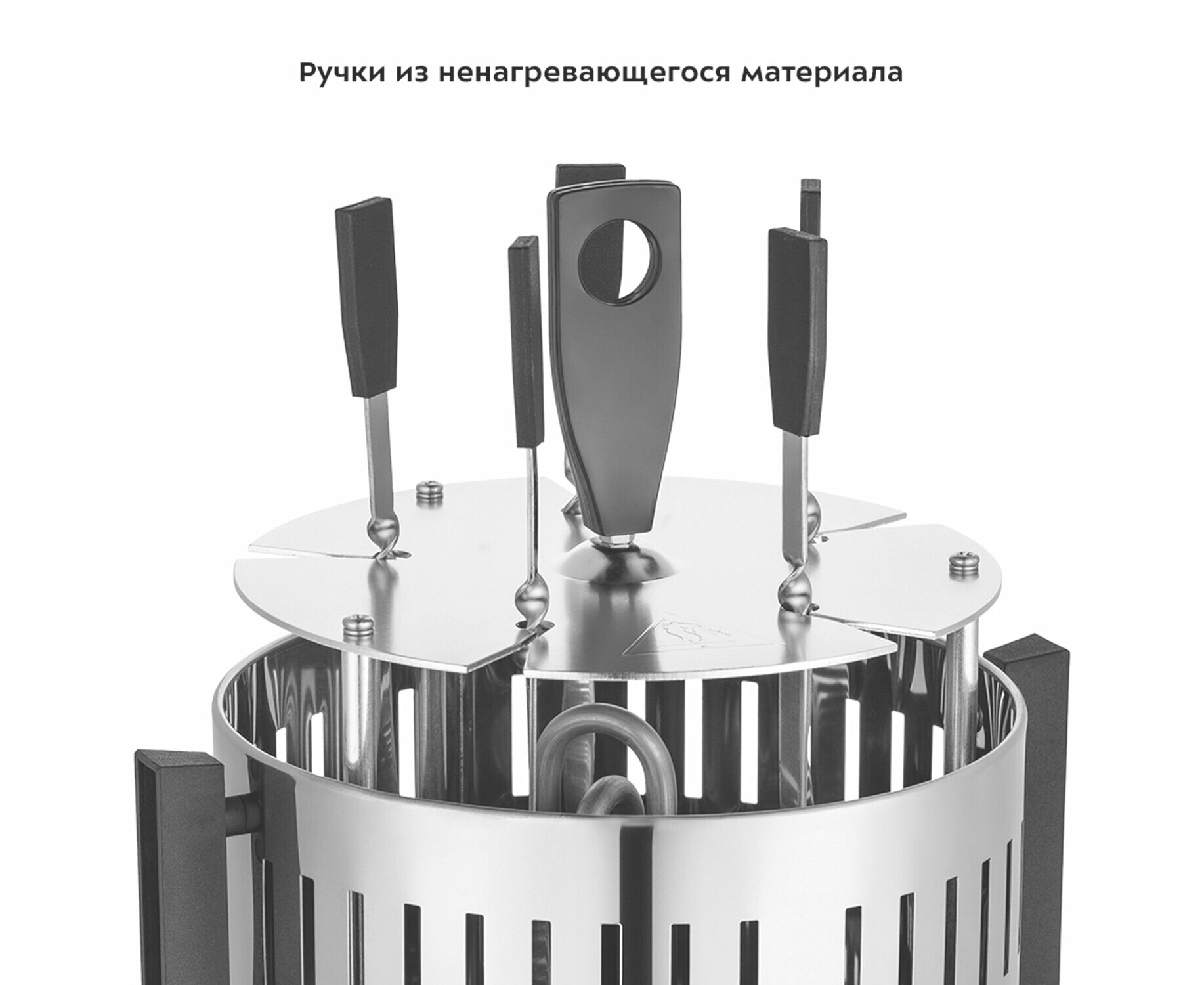 Ручки из ненагревающегося материала